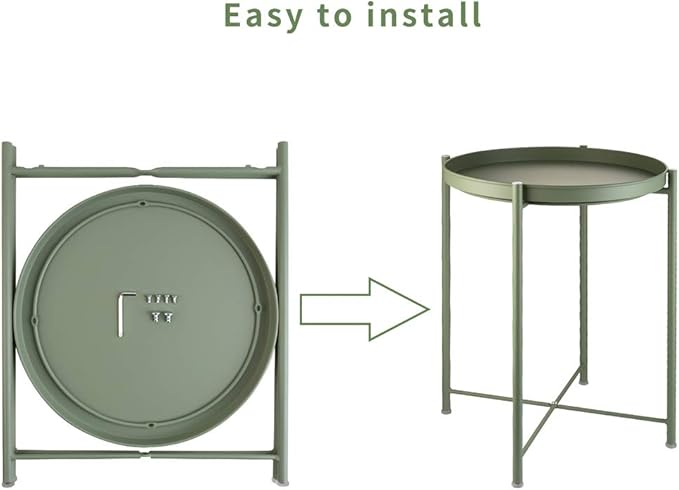 Easy to install