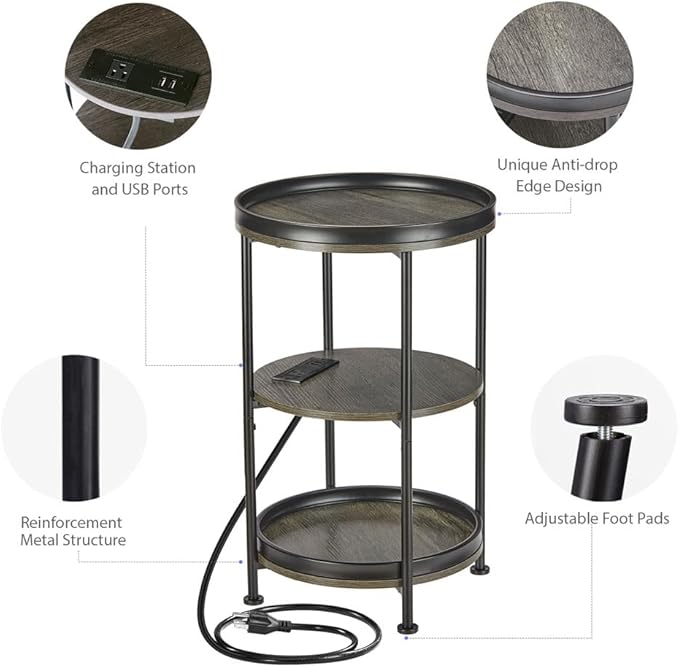 Charging Station and USB Ports

Unique Anti-drop Edge Design

Reinforcement Metal Structure

Adjustable Foot Pads