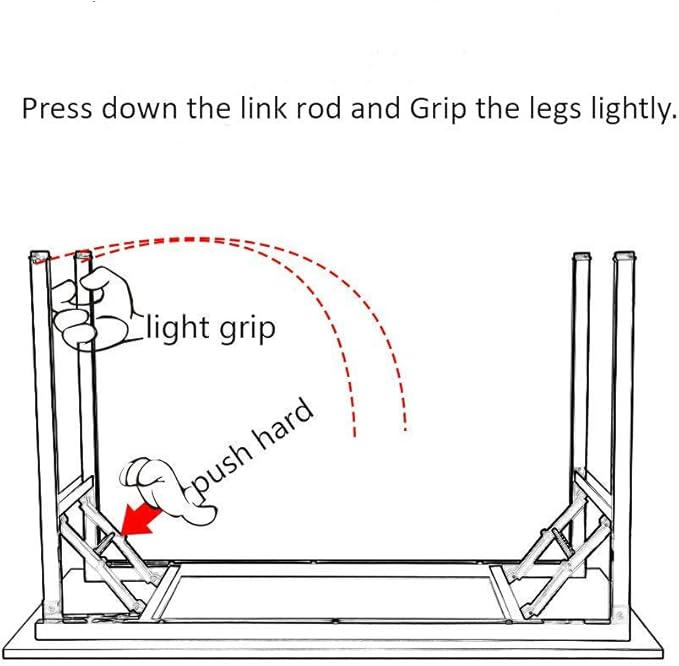 Press down the link rod and Grip the legs lightly.

light grip

push hard