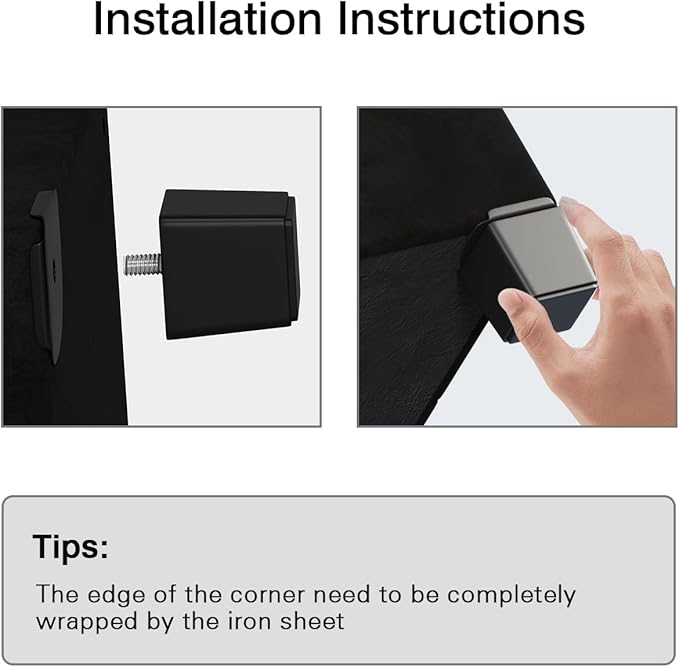 Installation Instructions

Tips:

The edge of the corner need to be completely wrapped by the iron sheet