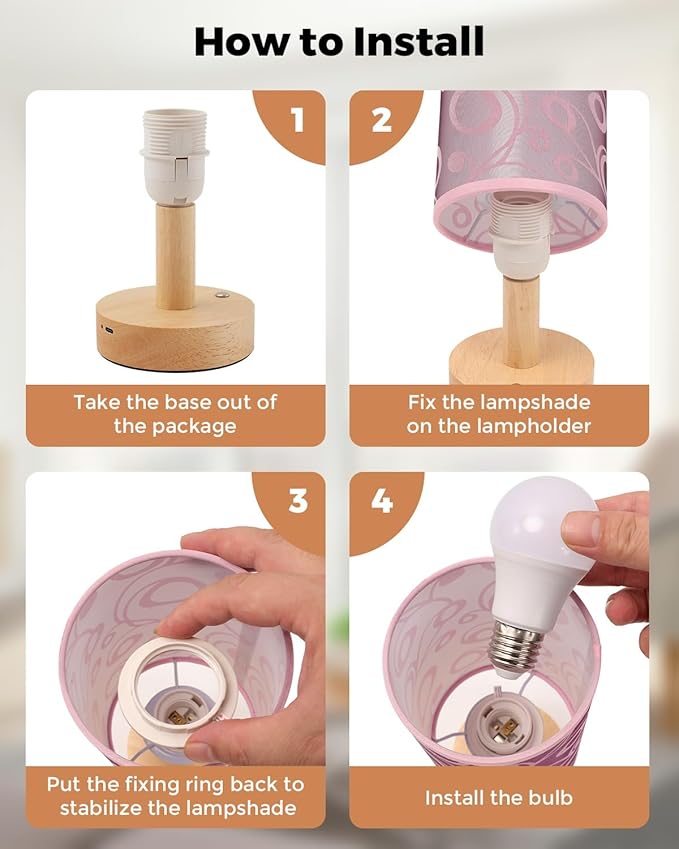 How to Install

1

Take the base out of the package

2

Fix the lampshade on the lampholder

3

Put the fixing ring back to stabilize the lampshade

4

Install the bulb