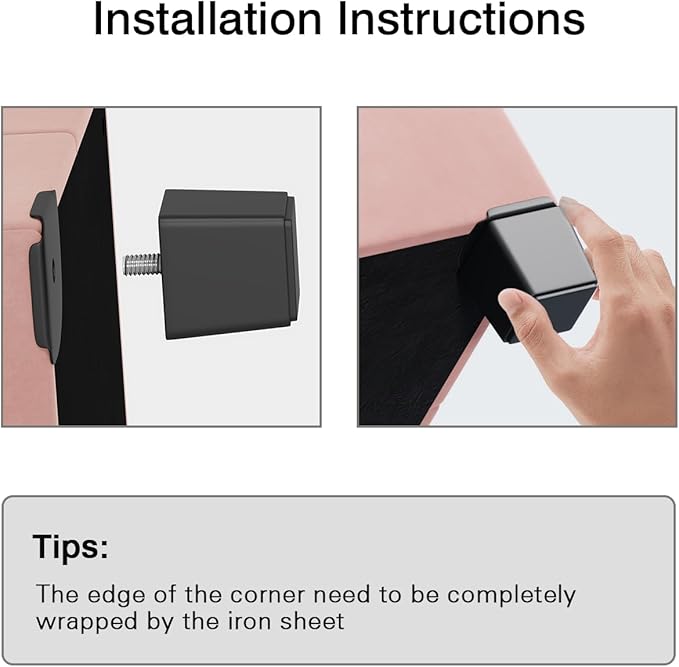 Installation Instructions

Tips:

The edge of the corner need to be completely wrapped by the iron sheet