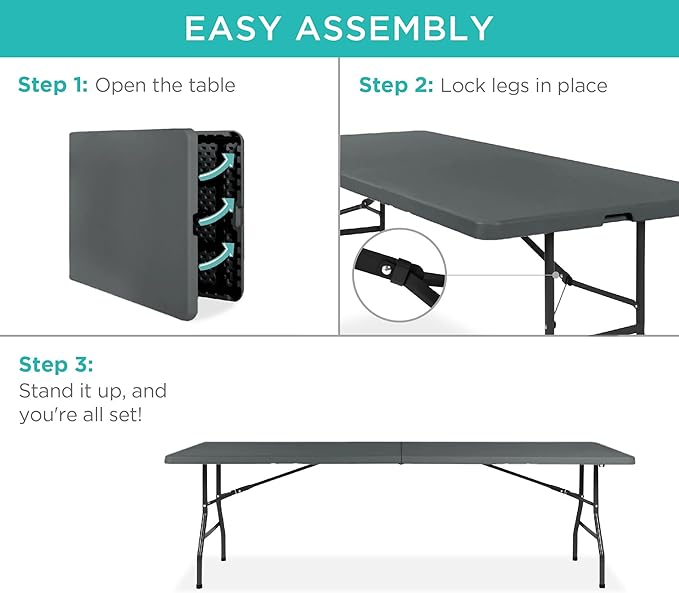 EASY ASSEMBLY

Step 1: Open the table

Step 2: Lock legs in place

Step 3: Stand it up, and you're all set!