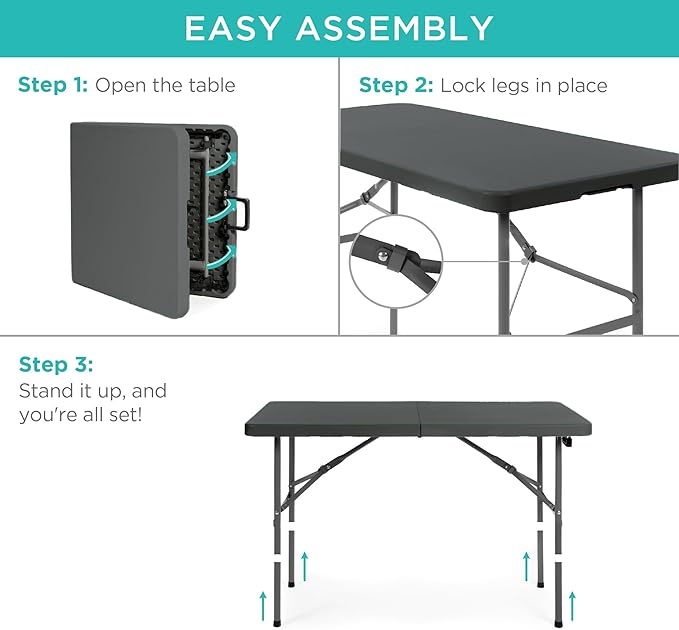 EASY ASSEMBLY

Step 1: Open the table

Step 2: Lock legs in place

Step 3: Stand it up, and you're all set!