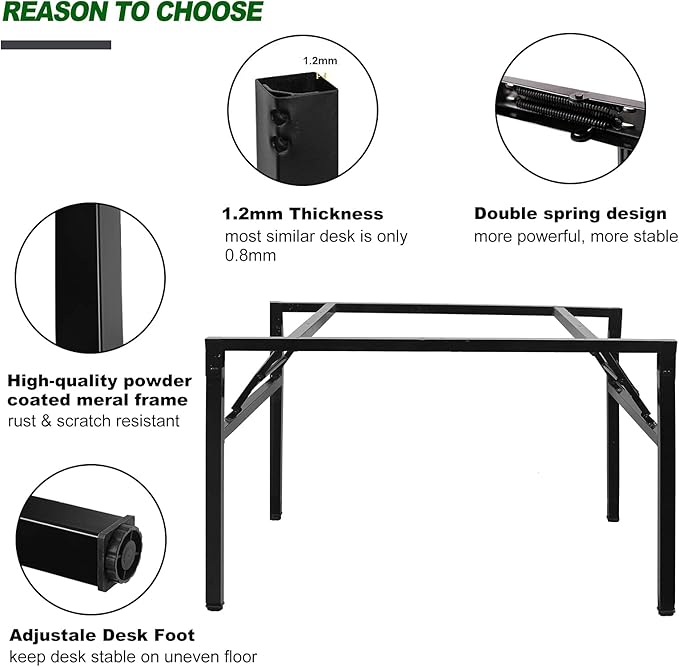 REASON TO CHOOSE

1.2mm

1.2mm Thickness
most similar desk is only 0.8mm

Double spring design
more powerful, more stable

High-quality powder coated meral frame
rust & scratch resistant

Adjustale Desk Foot
keep desk stable on uneven floor