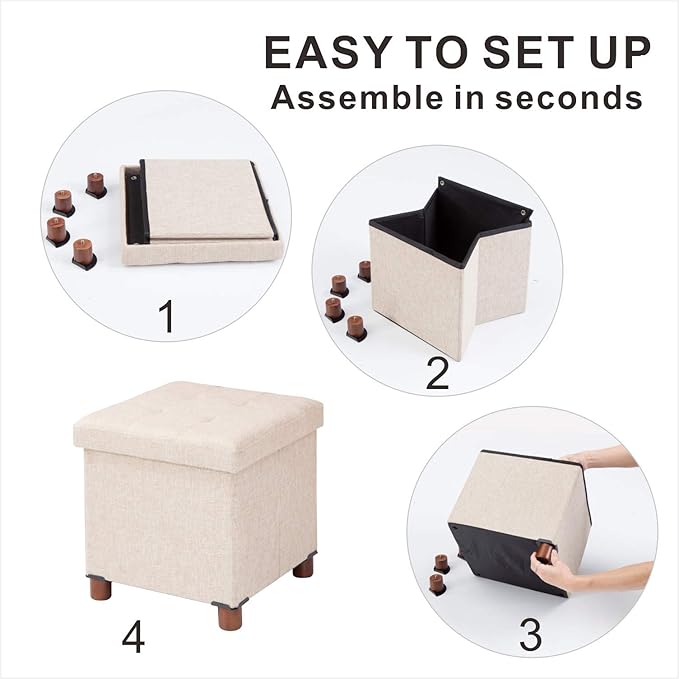 EASY TO SET UP
Assemble in seconds

1

2

4

3