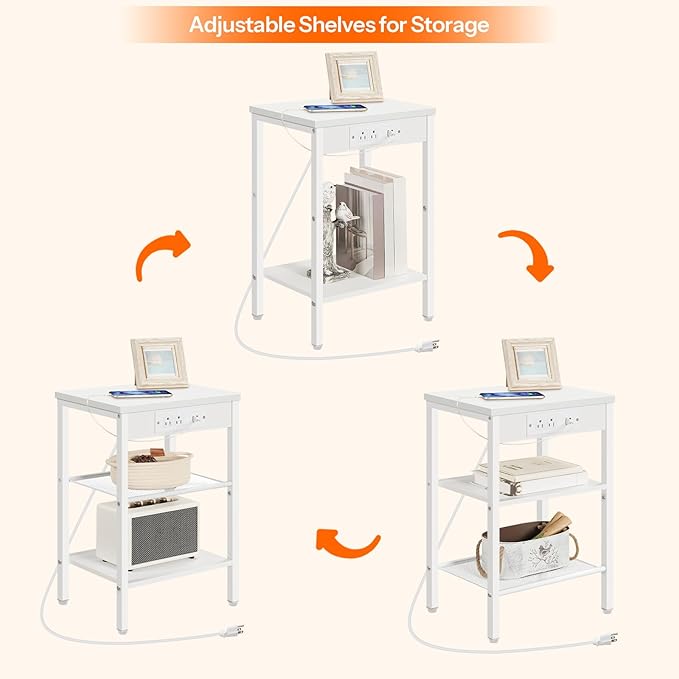 Adjustable Shelves for Storage