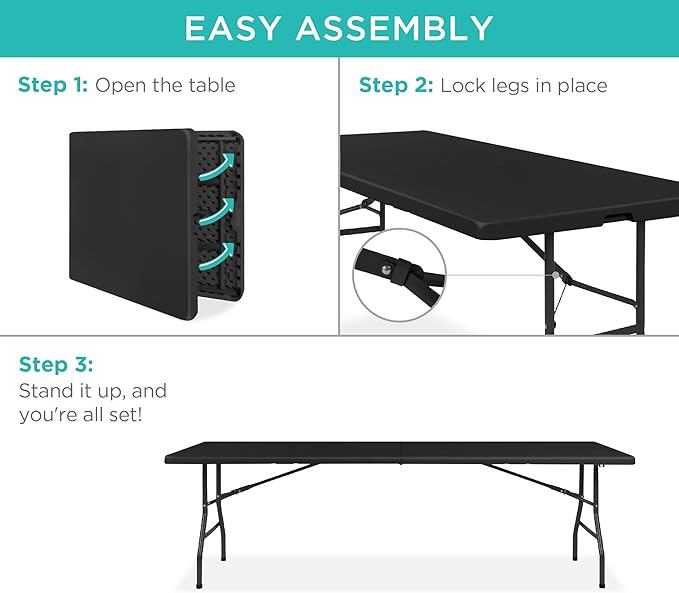 EASY ASSEMBLY

Step 1: Open the table

Step 2: Lock legs in place

Step 3:
Stand it up, and you're all set!