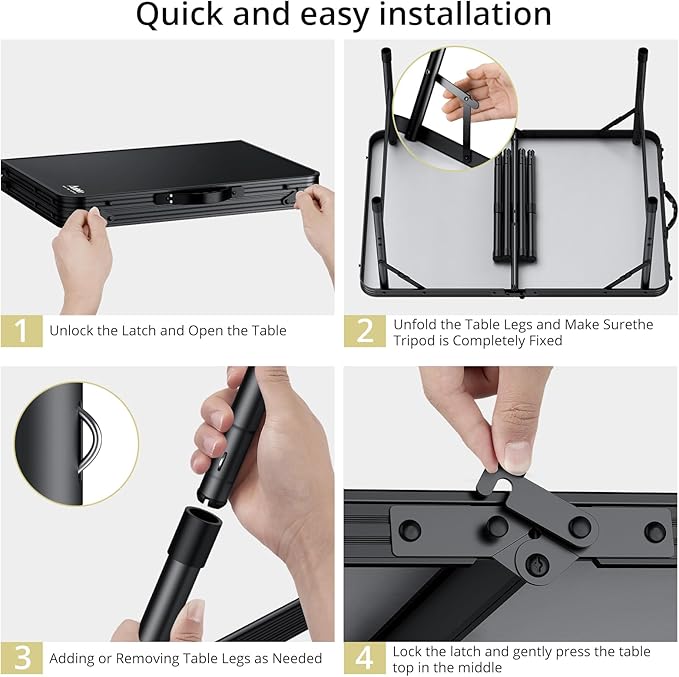 Quick and easy installation

1 Unlock the Latch and Open the Table

2 Unfold the Table Legs and Make Surethe Tripod is Completely Fixed

3 Adding or Removing Table Legs as Needed

4 Lock the latch and gently press the table top in the middle