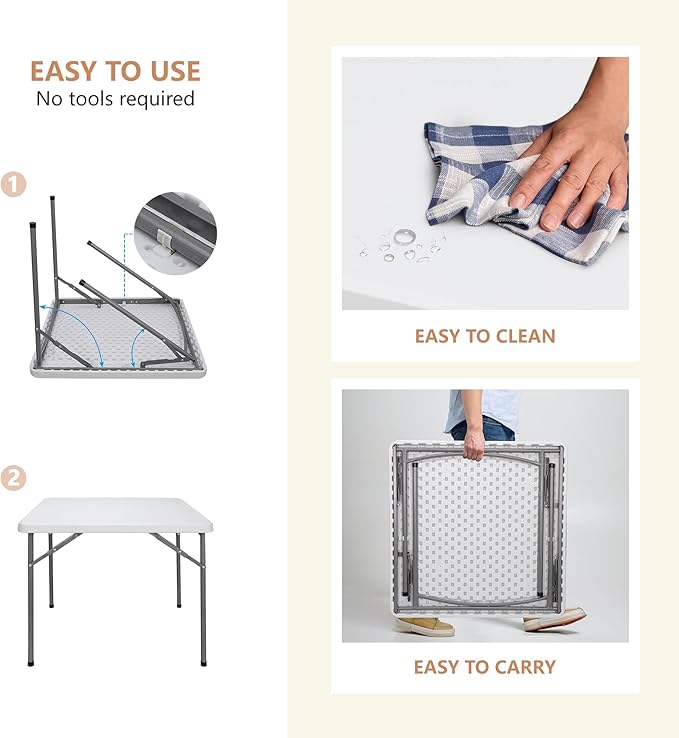 EASY TO USE
No tools required

1

2

EASY TO CLEAN

EASY TO CARRY