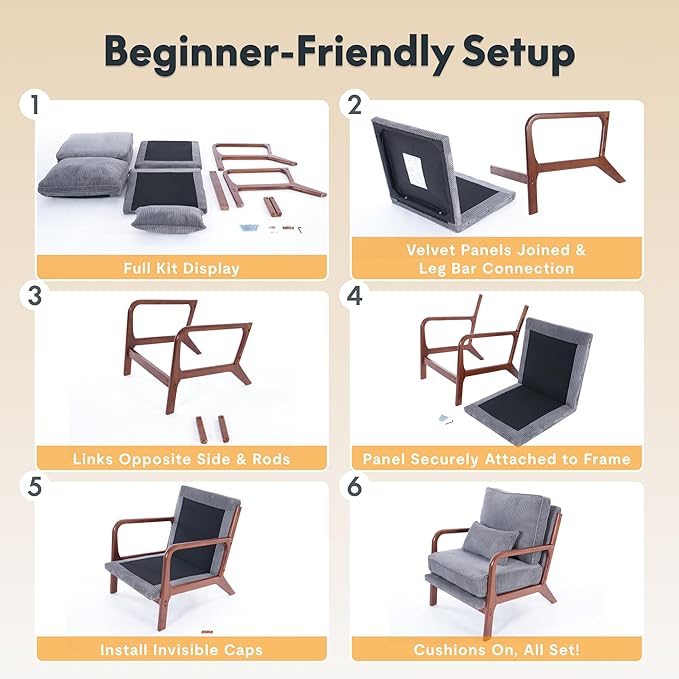 Beginner-Friendly Setup

1
Full Kit Display

2
Velvet Panels Joined & Leg Bar Connection

3
Links Opposite Side & Rods

4
Panel Securely Attached to Frame

5
Install Invisible Caps

6
Cushions On, All Set!