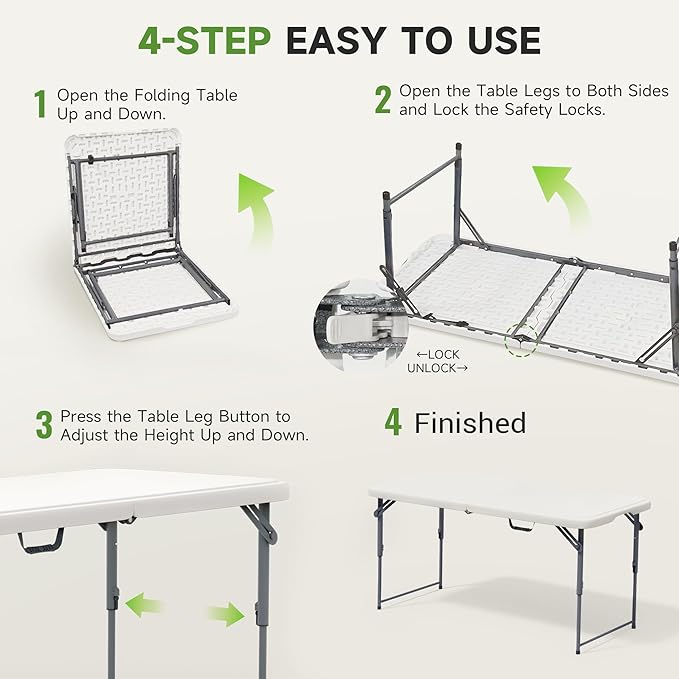 4-STEP EASY TO USE

1 Open the Folding Table Up and Down.

2 Open the Table Legs to Both Sides and Lock the Safety Locks.

←LOCK
UNLOCK→

3 Press the Table Leg Button to Adjust the Height Up and Down.

4 Finished