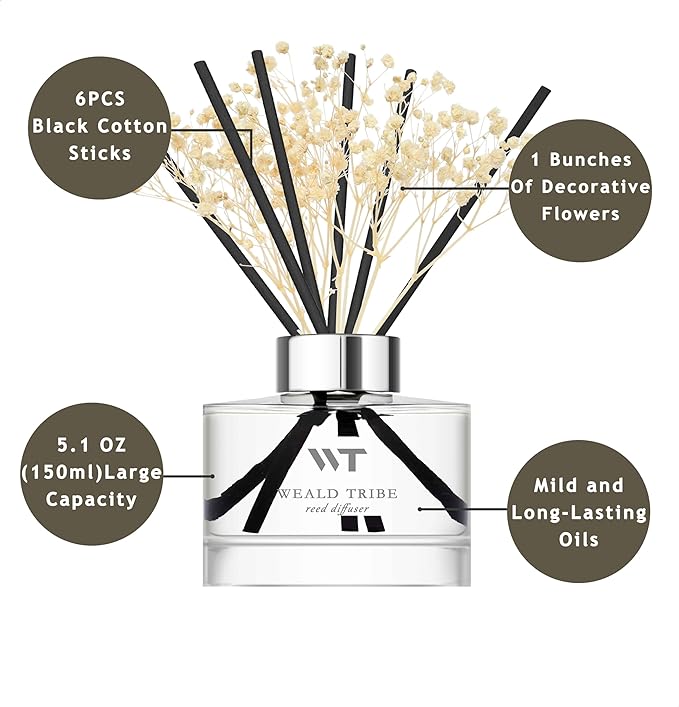 6PCS Black Cotton Sticks

1 Bunches Of Decorative Flowers

5.1 OZ (150ml)Large Capacity

WT
WEALD TRIBE
reed diffuser

Mild and Long-Lasting Oils