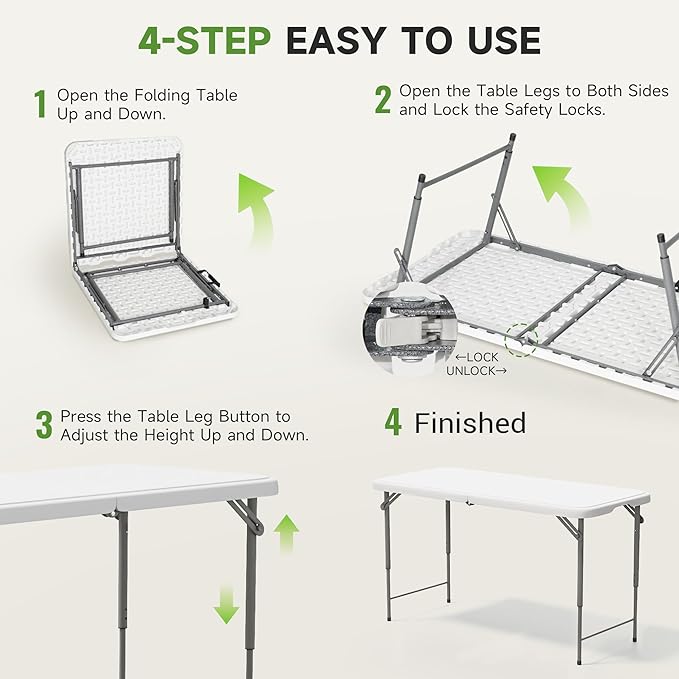 4-STEP EASY TO USE

1 Open the Folding Table Up and Down.

2 Open the Table Legs to Both Sides and Lock the Safety Locks.

←LOCK
UNLOCK→

3 Press the Table Leg Button to Adjust the Height Up and Down.

4 Finished