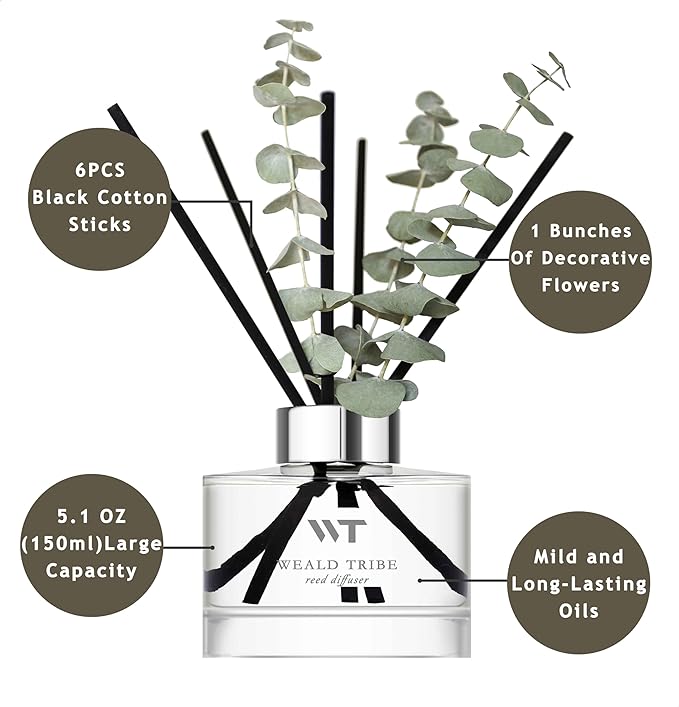 6PCS
Black Cotton
Sticks

1 Bunches
Of Decorative
Flowers

5.1 OZ
(150ml)Large
Capacity

WT
WEALD TRIBE
reed diffuser

Mild and
Long-Lasting
Oils