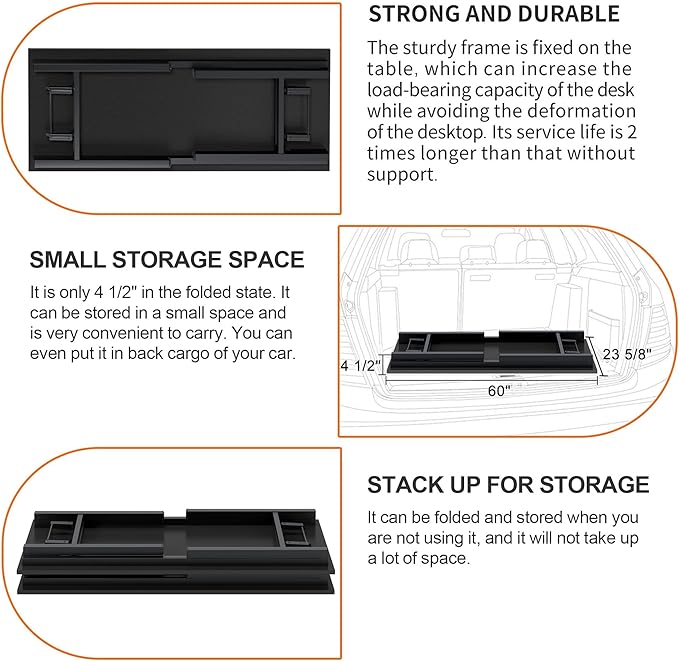 STRONG AND DURABLE

The sturdy frame is fixed on the table, which can increase the load-bearing capacity of the desk while avoiding the deformation of the desktop. Its service life is 2 times longer than that without support.

SMALL STORAGE SPACE

It is only 4 1/2" in the folded state. It can be stored in a small space and is very convenient to carry. You can even put it in back cargo of your car.

4 1/2"

23 5/8"

60"

STACK UP FOR STORAGE

It can be folded and stored when you are not using it, and it will not take up a lot of space.