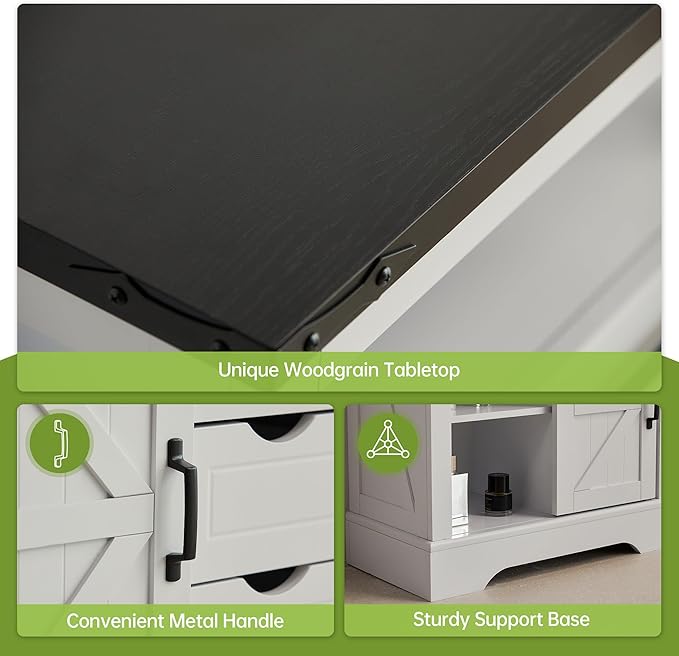 Unique Woodgrain Tabletop

Convenient Metal Handle

Sturdy Support Base