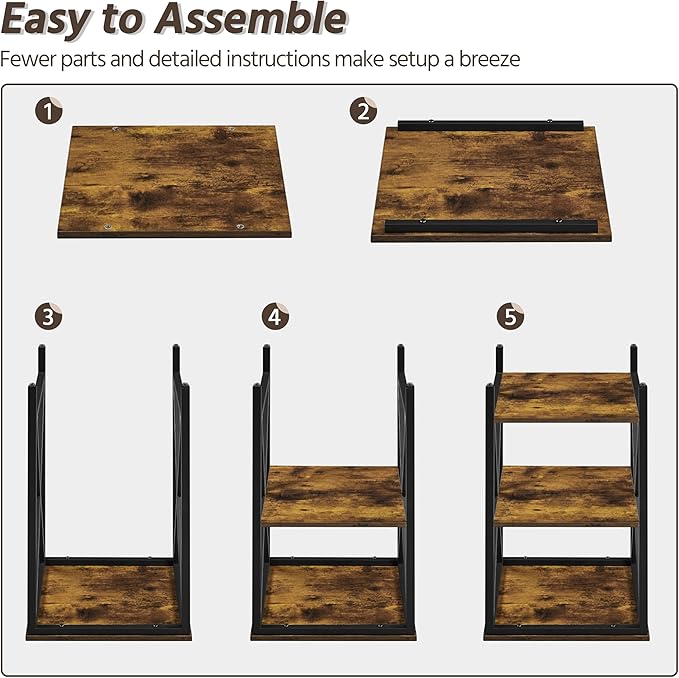 Easy to Assemble
Fewer parts and detailed instructions make setup a breeze

1

2

3

4

5