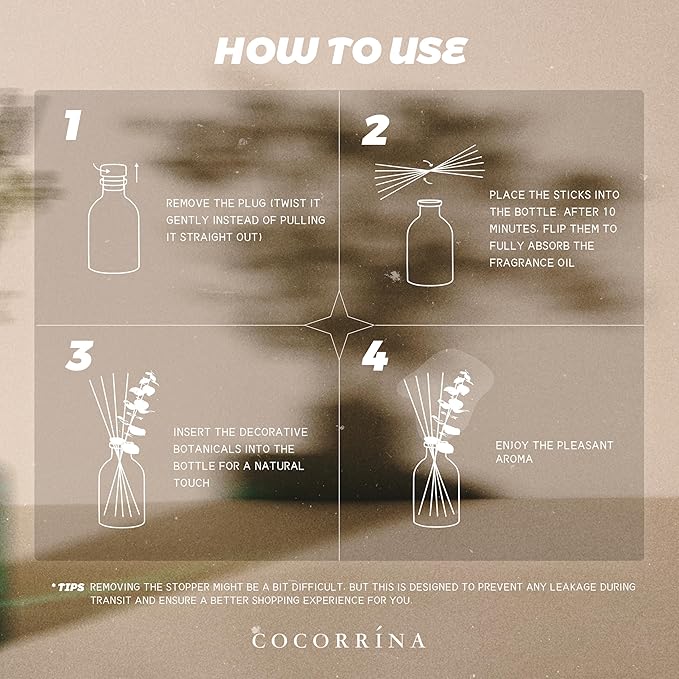 HOW TO USE

1

REMOVE THE PLUG (TWIST IT GENTLY INSTEAD OF PULLING IT STRAIGHT OUT)

2

PLACE THE STICKS INTO THE BOTTLE. AFTER 10 MINUTES, FLIP THEM TO FULLY ABSORB THE FRAGRANCE OIL

3

INSERT THE DECORATIVE BOTANICALS INTO THE BOTTLE FOR A NATURAL TOUCH

4

ENJOY THE PLEASANT AROMA

*TIPS REMOVING THE STOPPER MIGHT BE A BIT DIFFICULT, BUT THIS IS DESIGNED TO PREVENT ANY LEAKAGE DURING TRANSIT AND ENSURE A BETTER SHOPPING EXPERIENCE FOR YOU.

COCORRÍNA