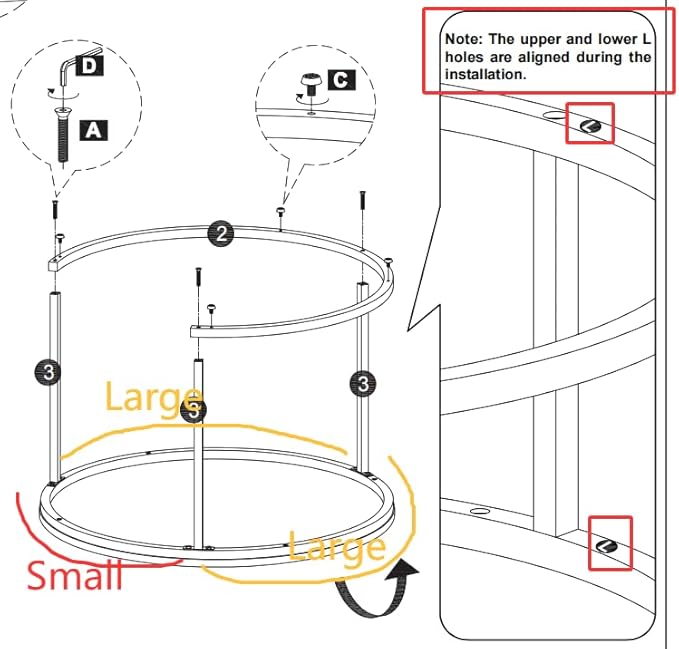 D

A

C

2

3

3

3

Large

Large

Small

Note: The upper and lower L holes are aligned during the installation.

L

L