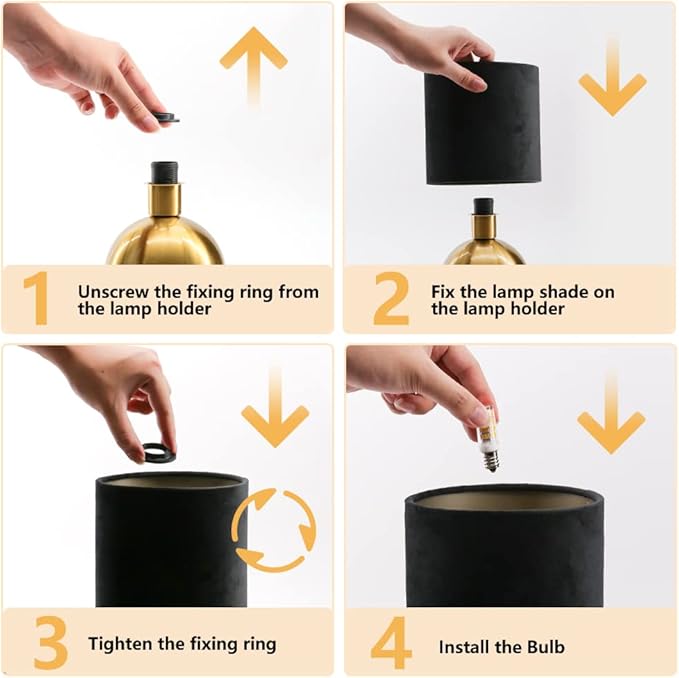 1 Unscrew the fixing ring from the lamp holder

2 Fix the lamp shade on the lamp holder

3 Tighten the fixing ring

4 Install the Bulb