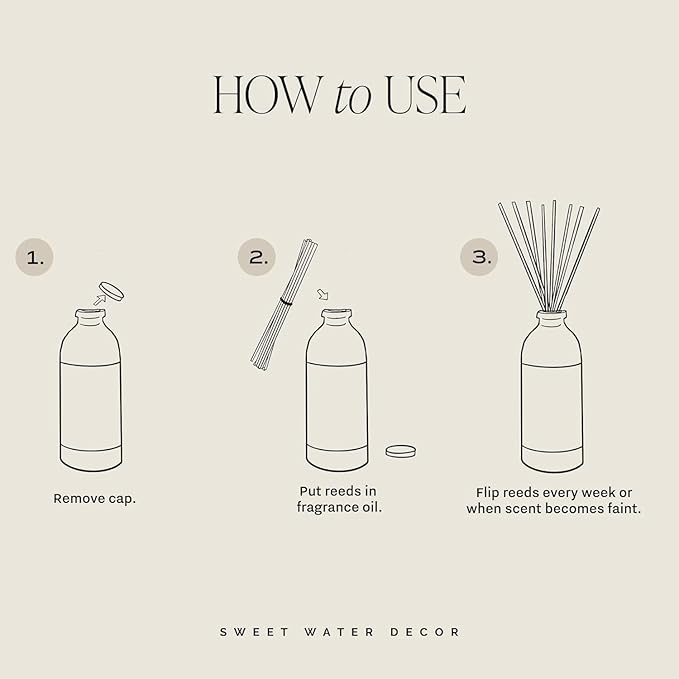 HOW to USE

1.

Remove cap.

2.

Put reeds in fragrance oil.

3.

Flip reeds every week or when scent becomes faint.

SWEET WATER DECOR