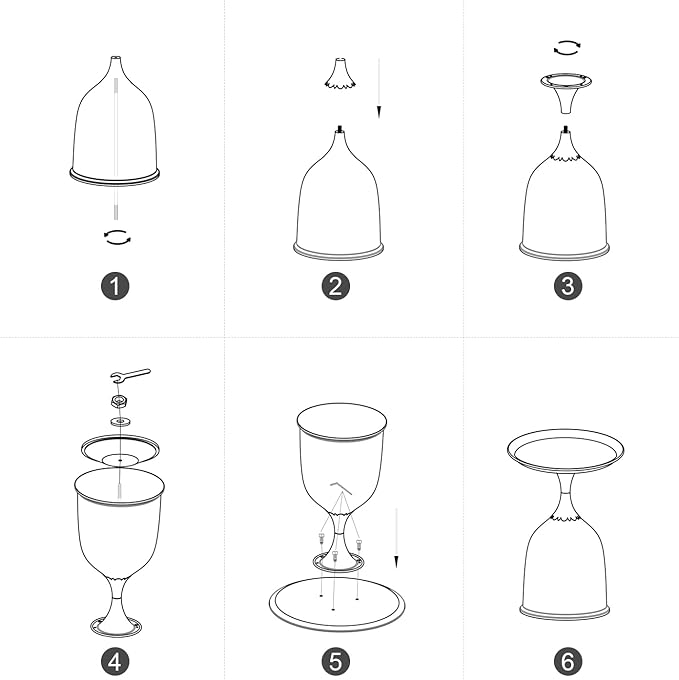 1

2

3

4

5

6