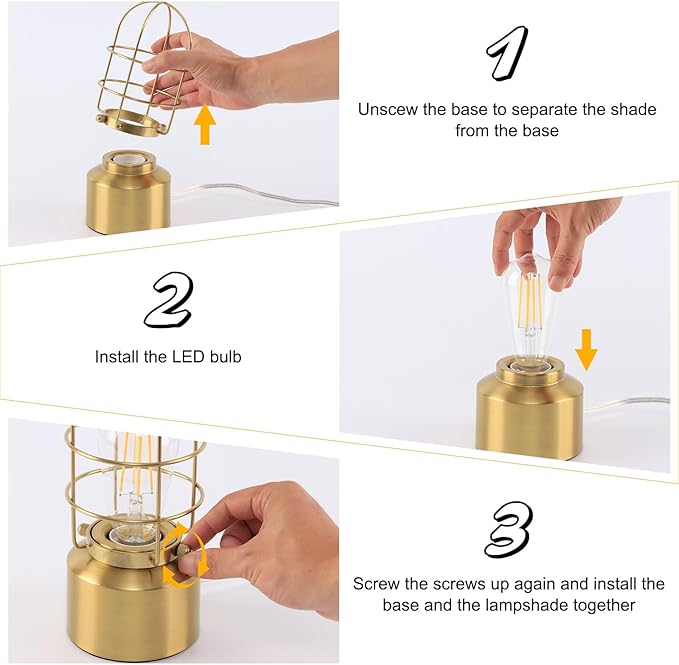 1

Unscew the base to separate the shade from the base

2

Install the LED bulb

3

Screw the screws up again and install the base and the lampshade together