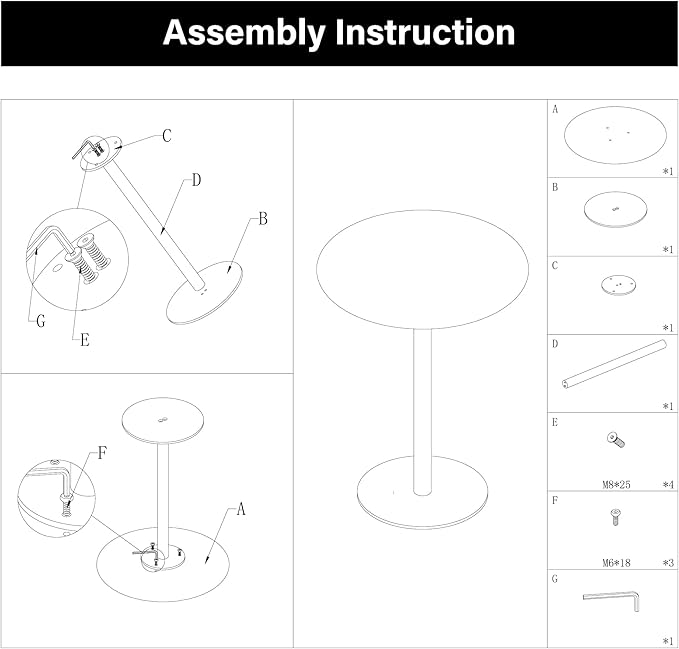 Assembly Instruction

C
D
B
G
E

F
A

A
*1
B
*1
C
*1
D
*1
E
M8*25 *4
F
M6*18 *3
G
*1