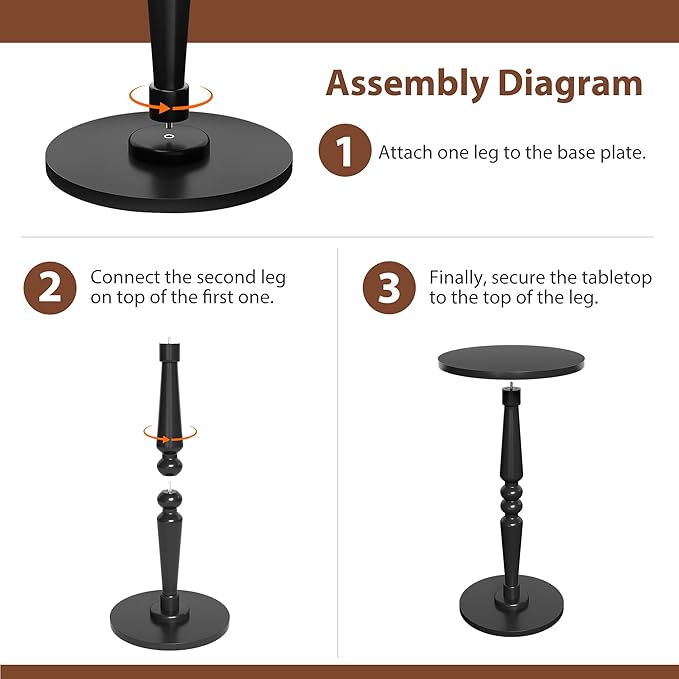 Assembly Diagram

1 Attach one leg to the base plate.

2 Connect the second leg on top of the first one.

3 Finally, secure the tabletop to the top of the leg.