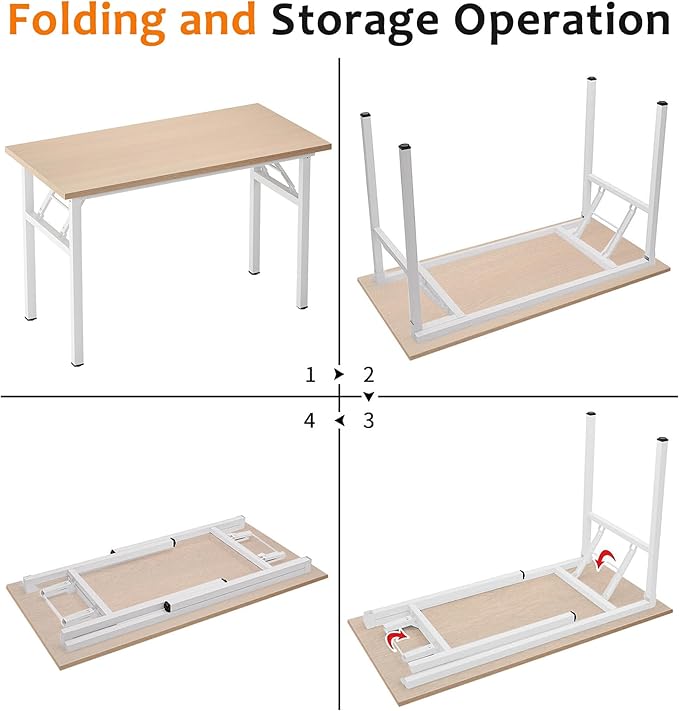 Folding and Storage Operation

1 2

4 3