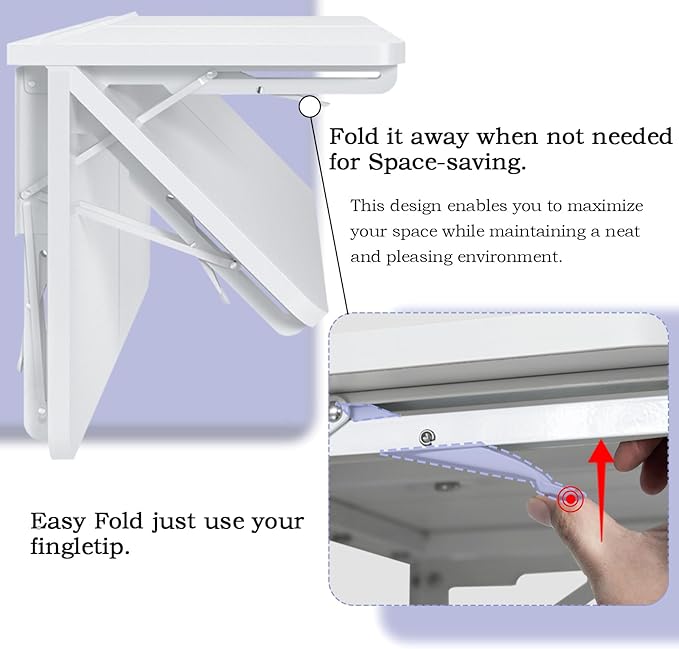 Fold it away when not needed for Space-saving.

This design enables you to maximize your space while maintaining a neat and pleasing environment.

Easy Fold just use your fingletip.