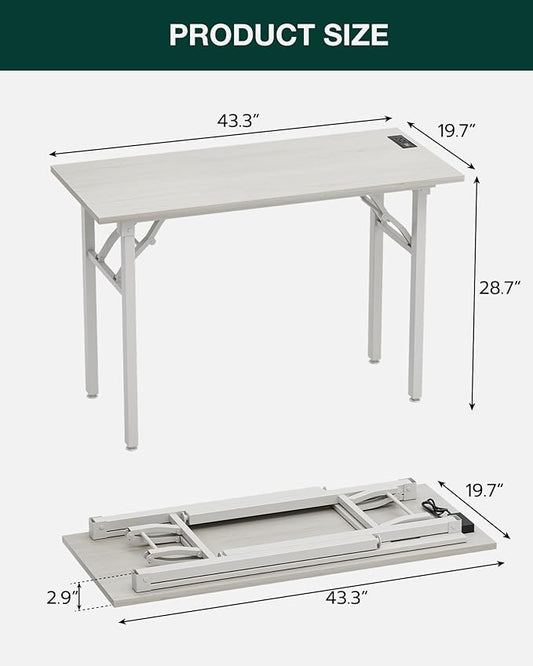 PRODUCT SIZE

43.3″

19.7″

28.7″

19.7″

2.9″

43.3″