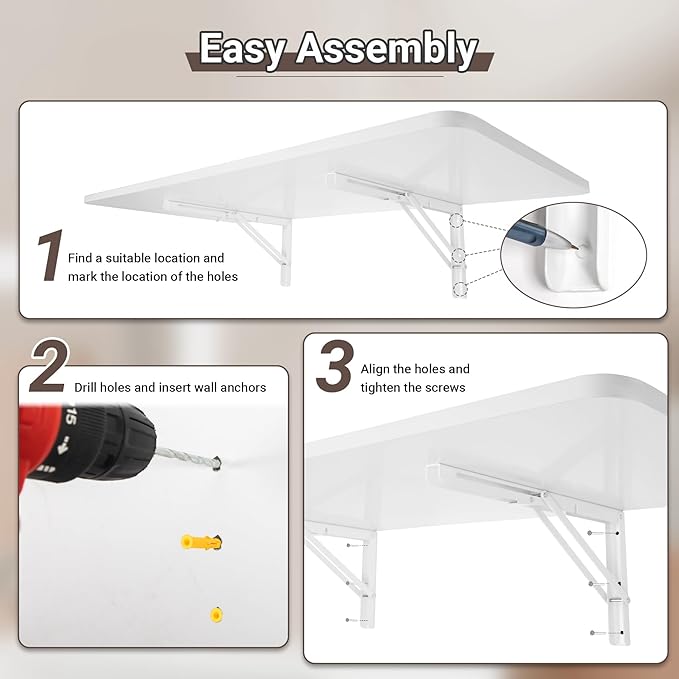 Easy Assembly

1 Find a suitable location and mark the location of the holes

2 Drill holes and insert wall anchors

15

3 Align the holes and tighten the screws