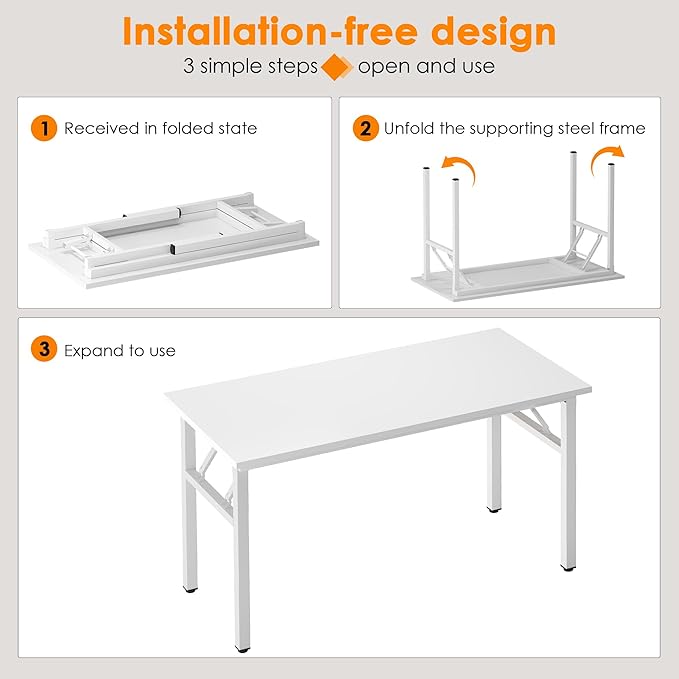 Installation-free design

3 simple steps open and use

1 Received in folded state

2 Unfold the supporting steel frame

3 Expand to use