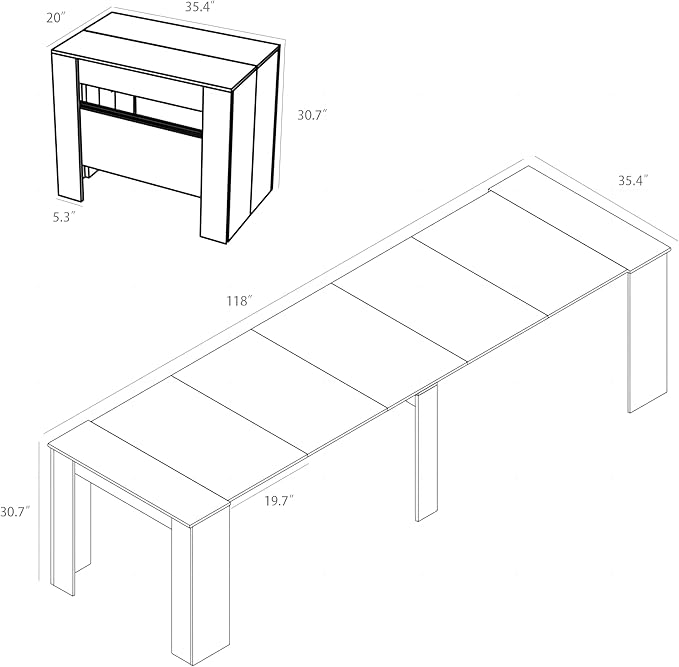 20″
35.4″
30.7″
5.3″
35.4″
118″
19.7″
30.7″