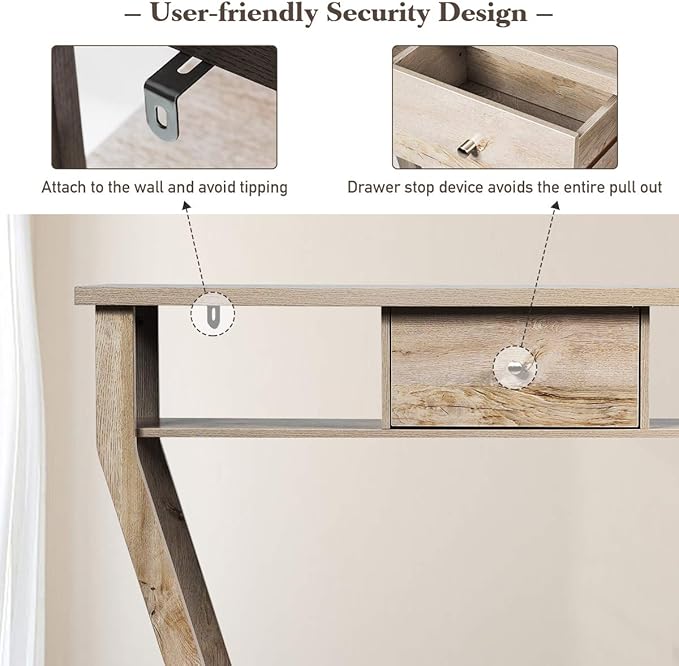 – User-friendly Security Design –

Attach to the wall and avoid tipping

Drawer stop device avoids the entire pull out