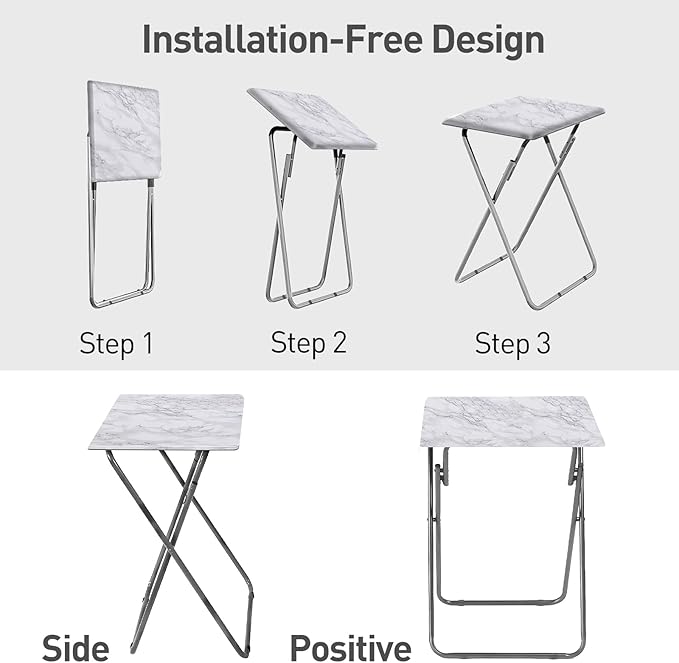 Installation-Free Design

Step 1

Step 2

Step 3

Side

Positive