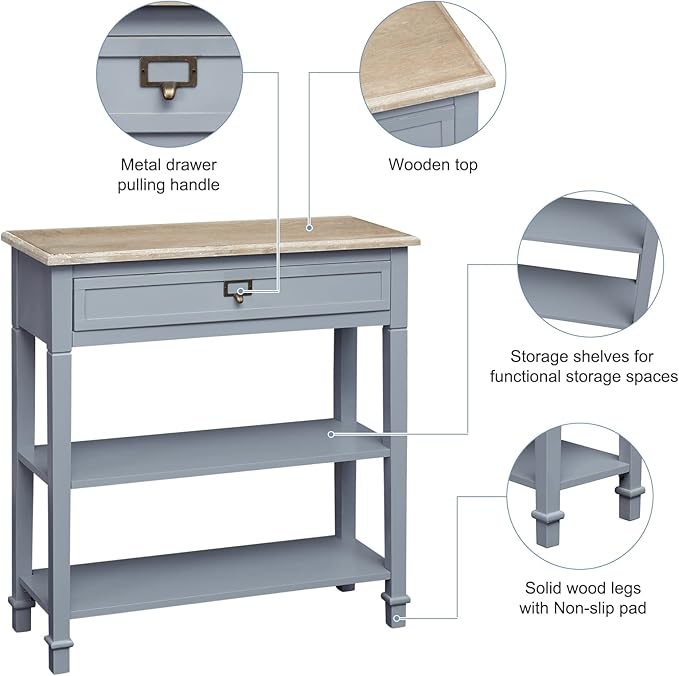 Metal drawer pulling handle

Wooden top

Storage shelves for functional storage spaces

Solid wood legs with Non-slip pad