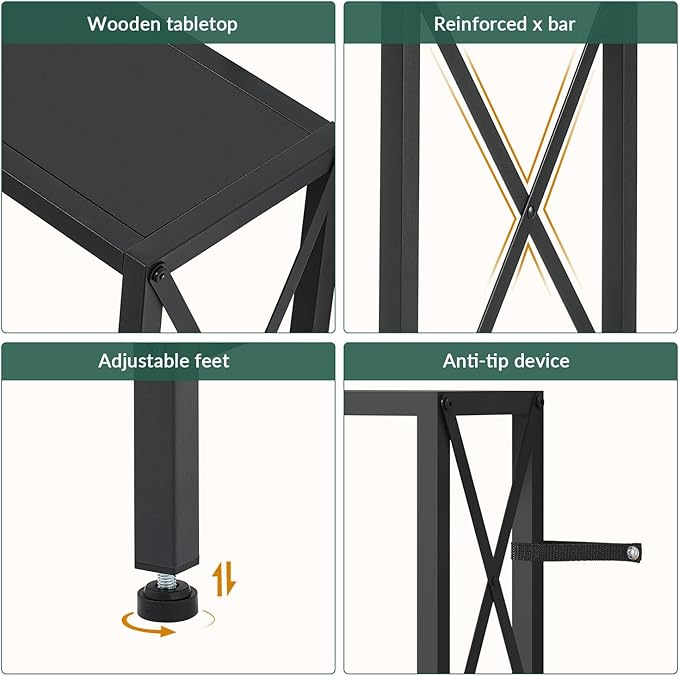 Wooden tabletop

Reinforced x bar

Adjustable feet

Anti-tip device