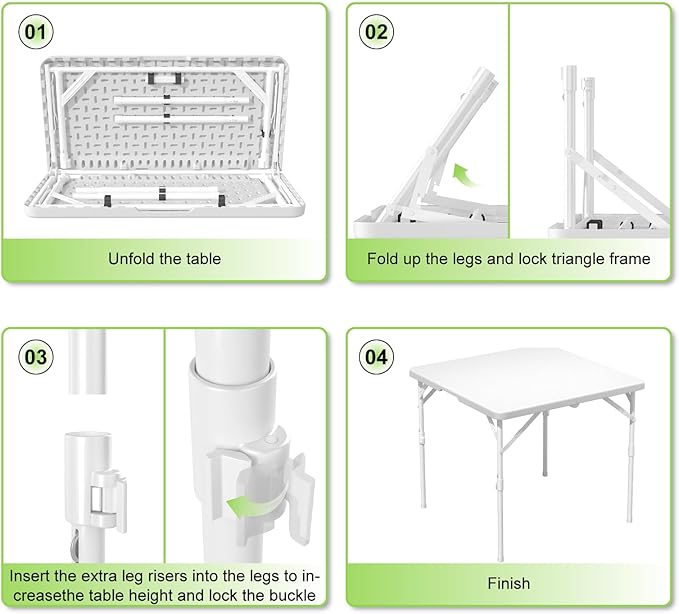 01

Unfold the table

02

Fold up the legs and lock triangle frame

03

Insert the extra leg risers into the legs to increasethe table height and lock the buckle

04

Finish