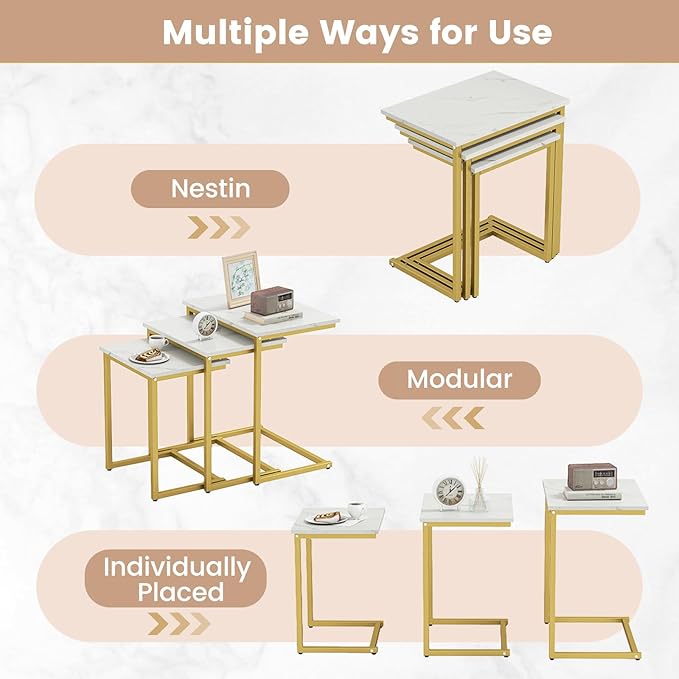 Multiple Ways for Use

Nestin

Modular

Individually Placed