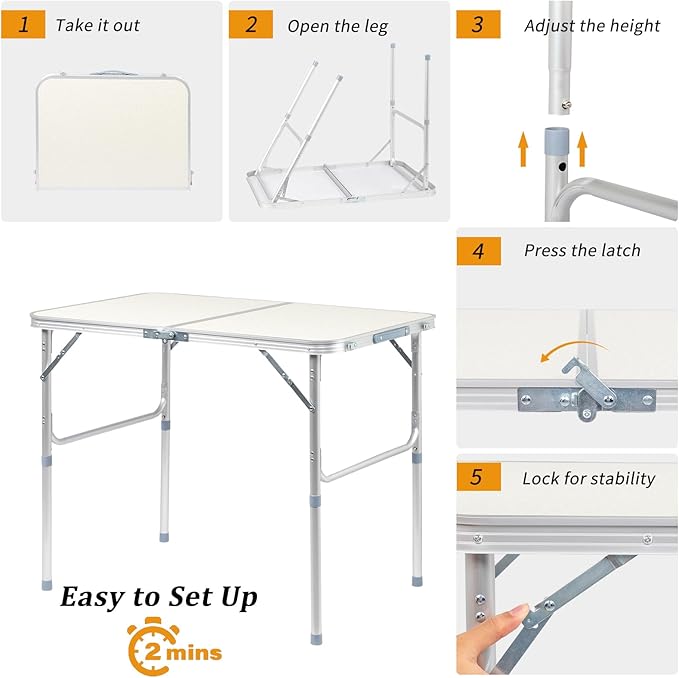 1 Take it out

2 Open the leg

3 Adjust the height

4 Press the latch

5 Lock for stability

Easy to Set Up

2 mins