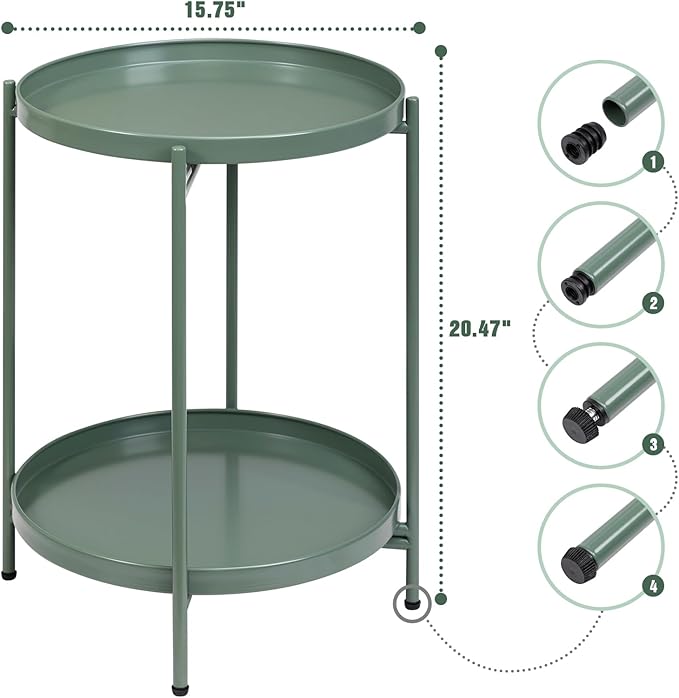 15.75"

20.47"

1

2

3

4