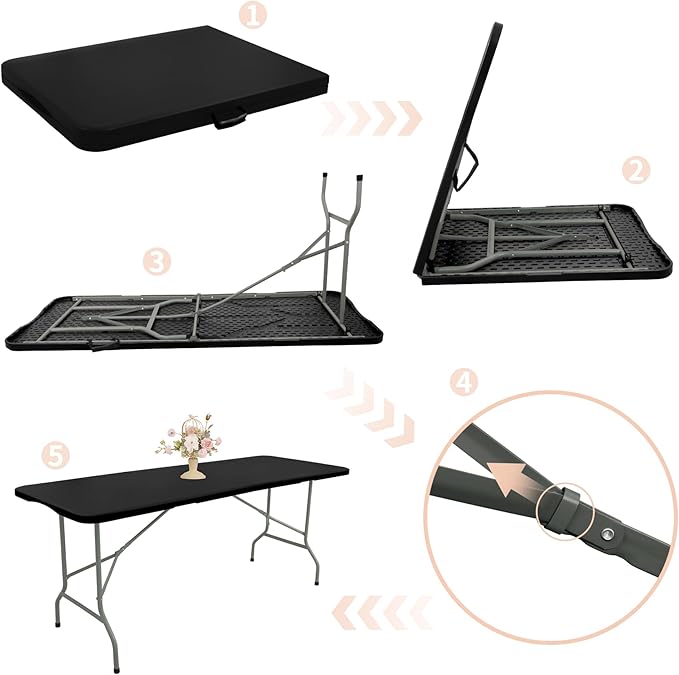 1

2

3

4

5