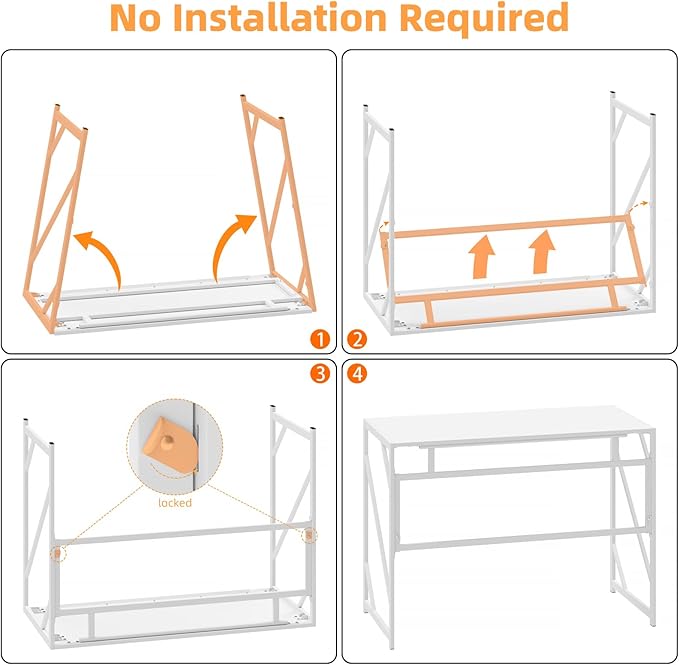 No Installation Required

1

2

3

locked

4