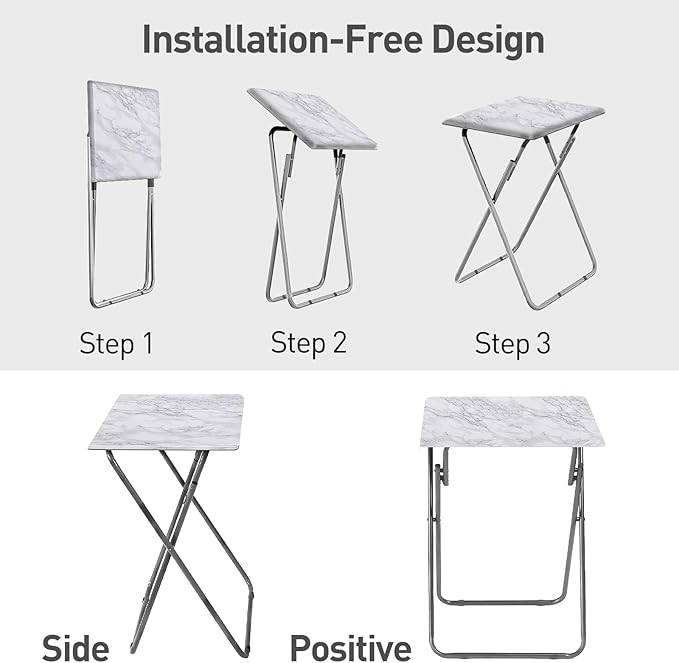 Installation-Free Design

Step 1

Step 2

Step 3

Side

Positive