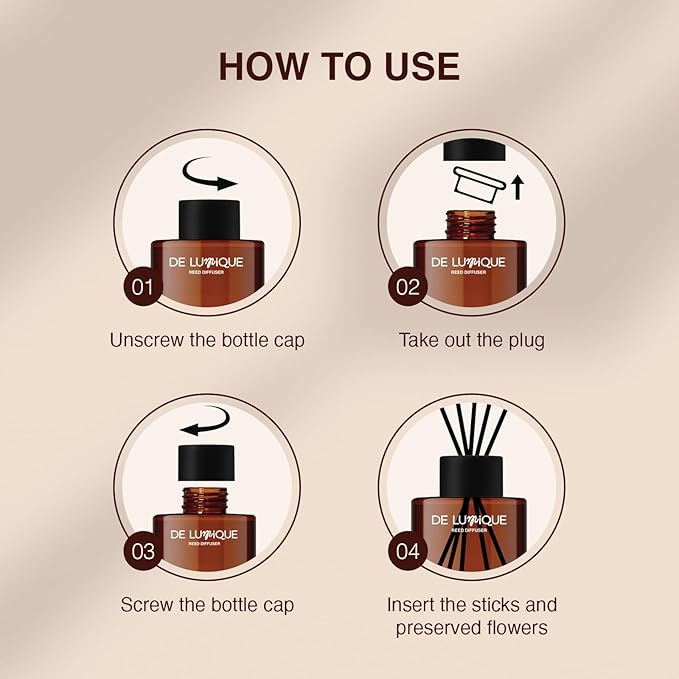 HOW TO USE

DE LUNIQUE
REED DIFFUSER
01
Unscrew the bottle cap

DE LUNIQUE
REED DIFFUSER
02
Take out the plug

DE LUNIQUE
REED DIFFUSER
03
Screw the bottle cap

DE LUNIQUE
REED DIFFUSER
04
Insert the sticks and preserved flowers