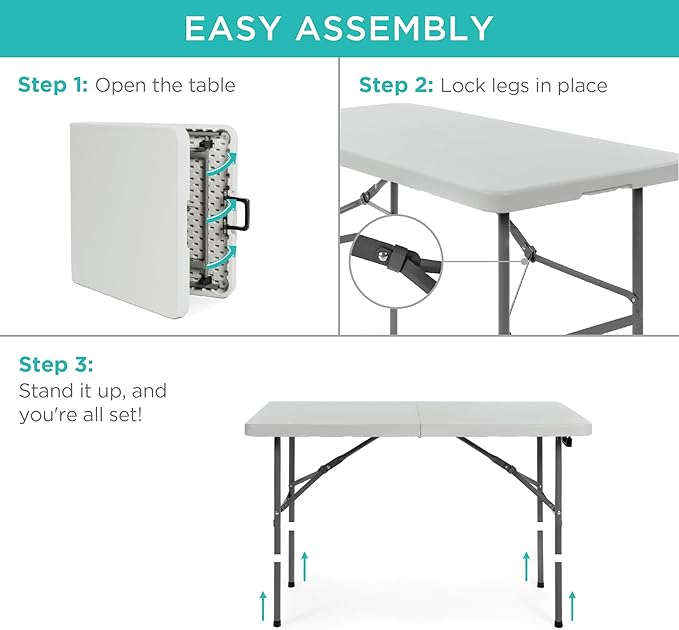 EASY ASSEMBLY

Step 1: Open the table

Step 2: Lock legs in place

Step 3: Stand it up, and you're all set!