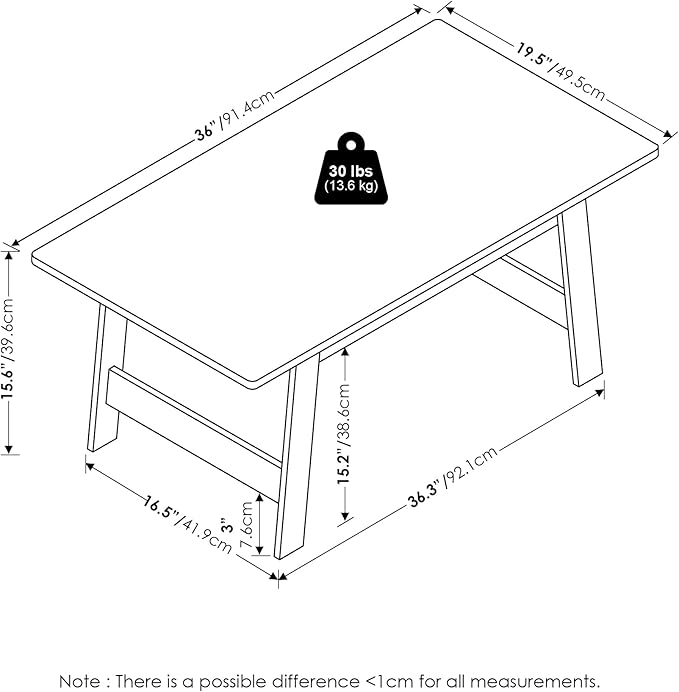 36"/91.4cm

19.5"/49.5cm

30 lbs
(13.6 kg)

15.6"/39.6cm

15.2"/38.6cm

36.3"/92.1cm

16.5"/41.9cm

3"
7.6cm

Note : There is a possible difference <1cm for all measurements.